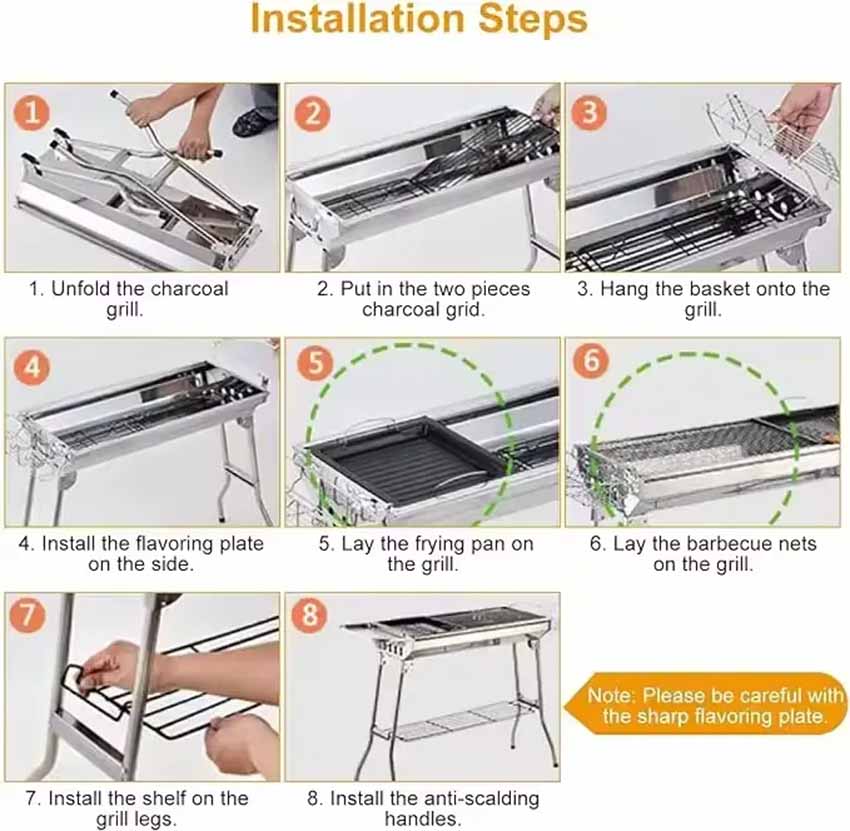 Installation Steps

1

1. Unfold the charcoal grill.

2

2. Put in the two pieces charcoal grid.

3

3. Hang the basket onto the grill.

4

4. Install the flavoring plate on the side.

5

5. Lay the frying pan on the grill.

6

6. Lay the barbecue nets on the grill.

7

7. Install the shelf on the grill legs.

8

8. Install the anti-scalding handles.

Note: Please be careful with the sharp flavoring plate.